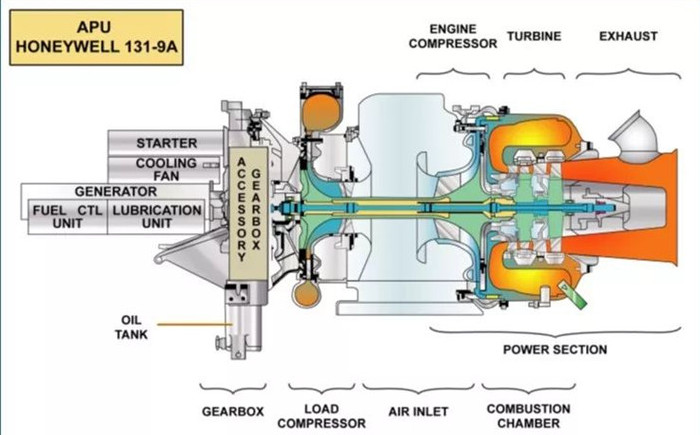 APU
HONEYWELL 131-9A

ENGINE COMPRESSOR

TURBINE

EXHAUST

STARTER

COOLING FAN

GENERATOR

FUEL CTL UNIT

LUBRICATION UNIT

ACCESSORY GEARBOX

OIL TANK

POWER SECTION

GEARBOX

LOAD COMPRESSOR

AIR INLET

COMBUSTION CHAMBER